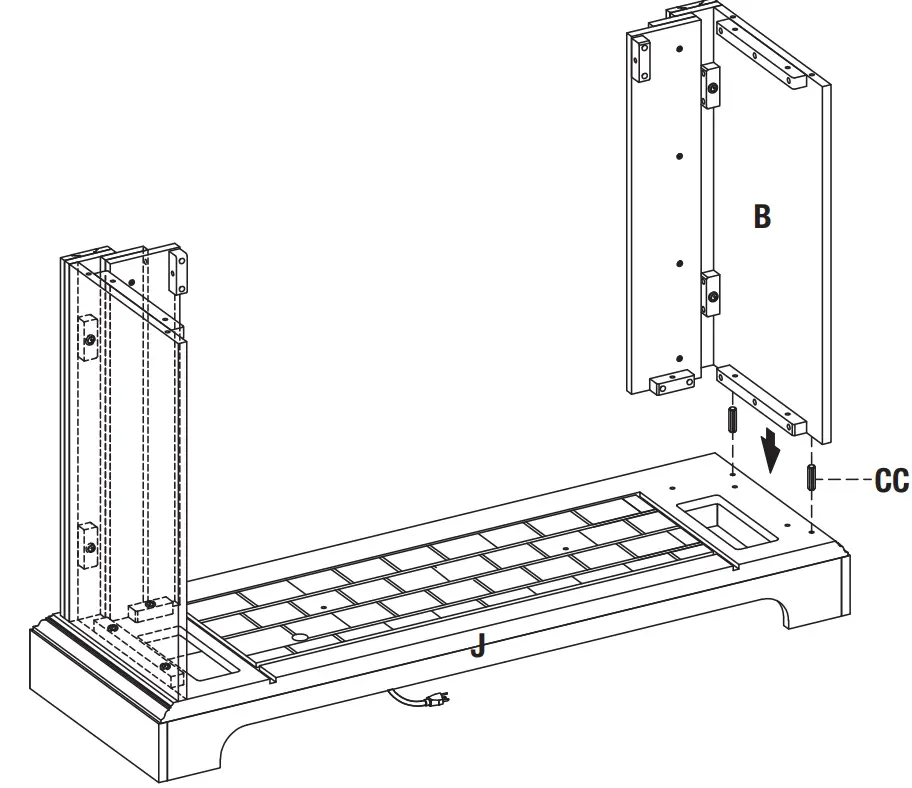 B

CC

J