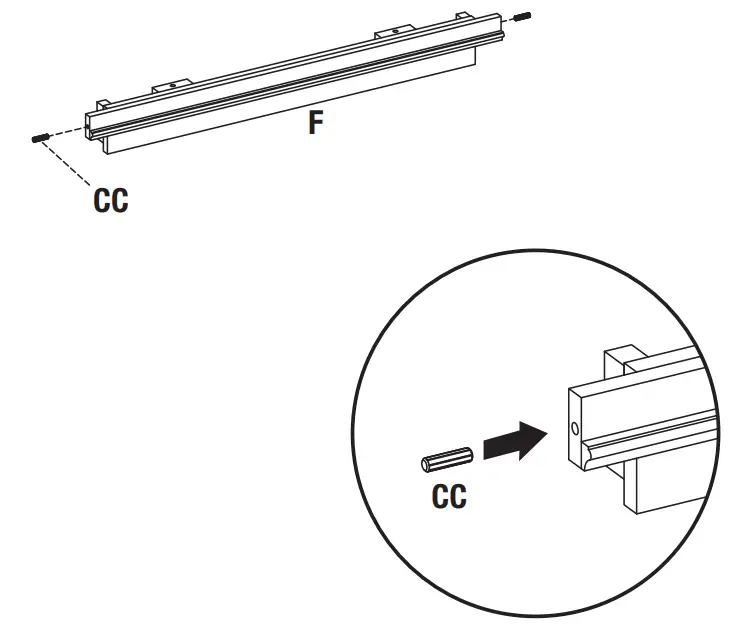 F

CC

CC