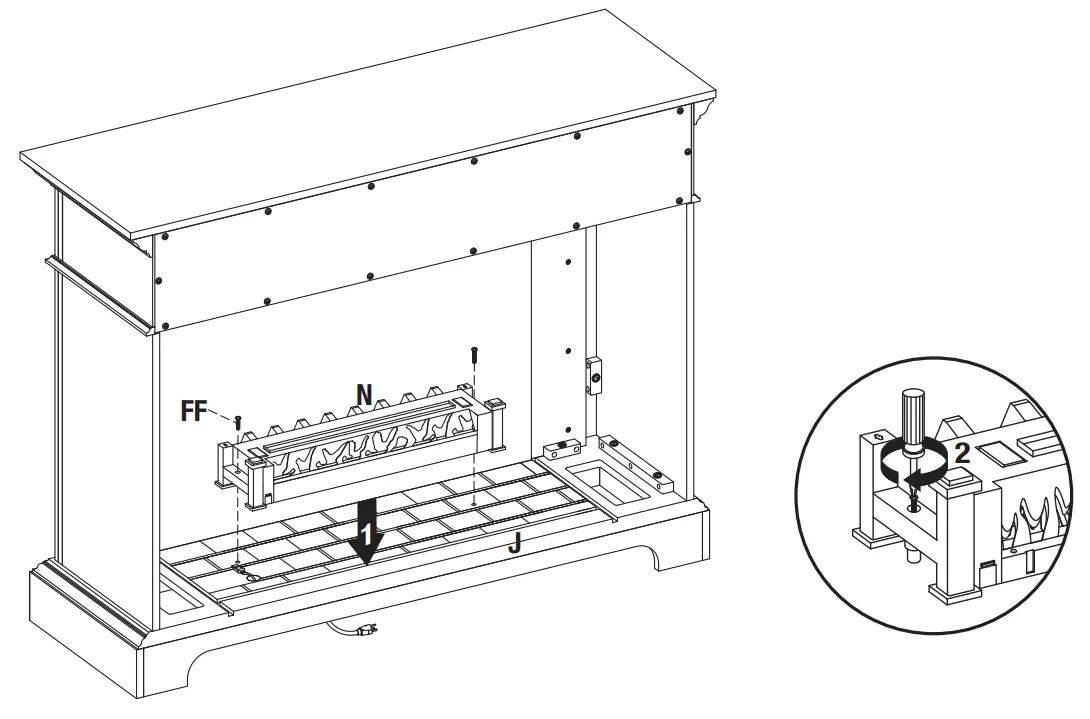 FF
N
1
J
2