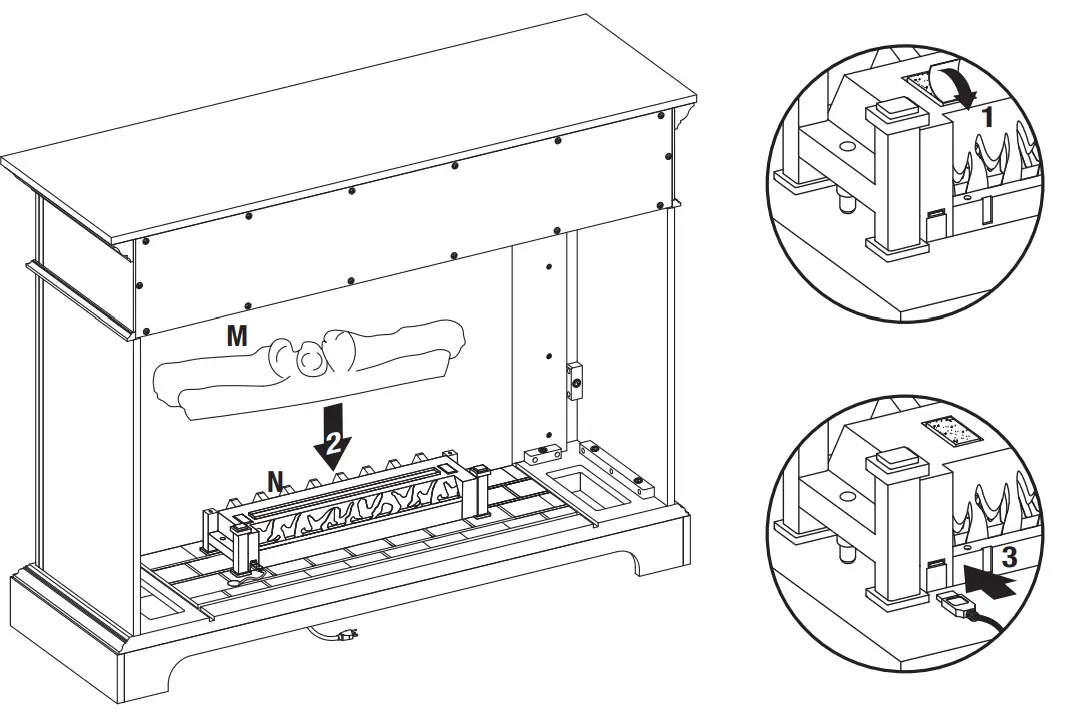 M
2
N
1
3