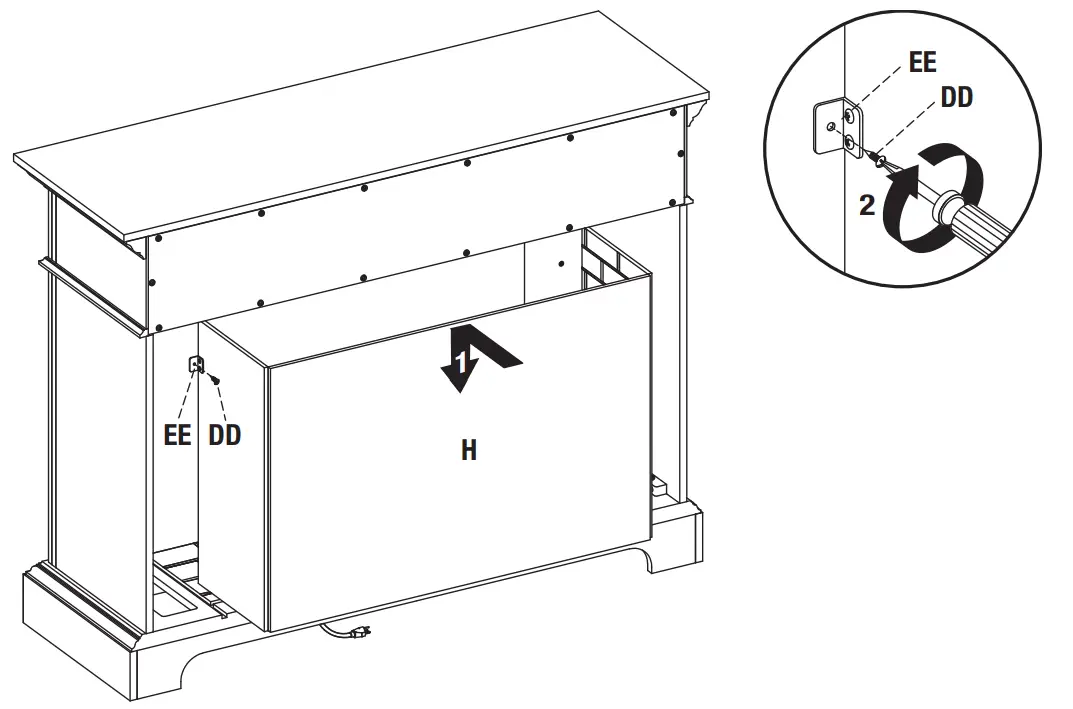 EE
DD
2
1
EE DD
H