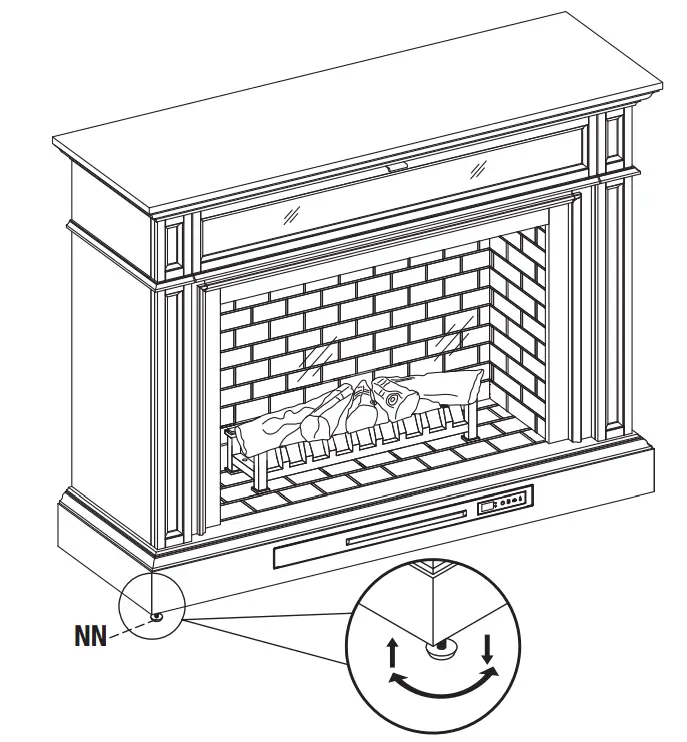 NN