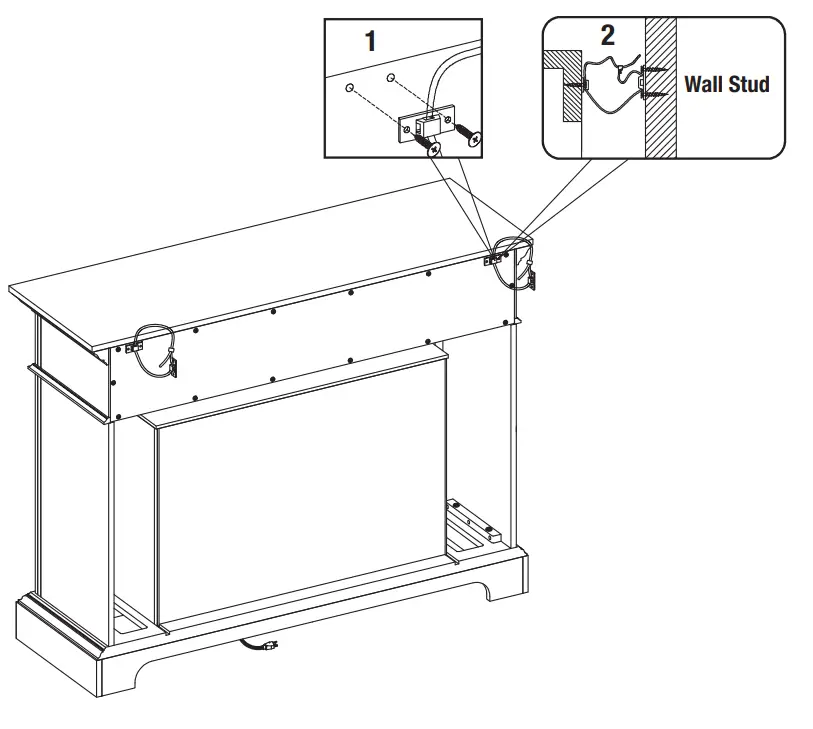 1

2

Wall Stud