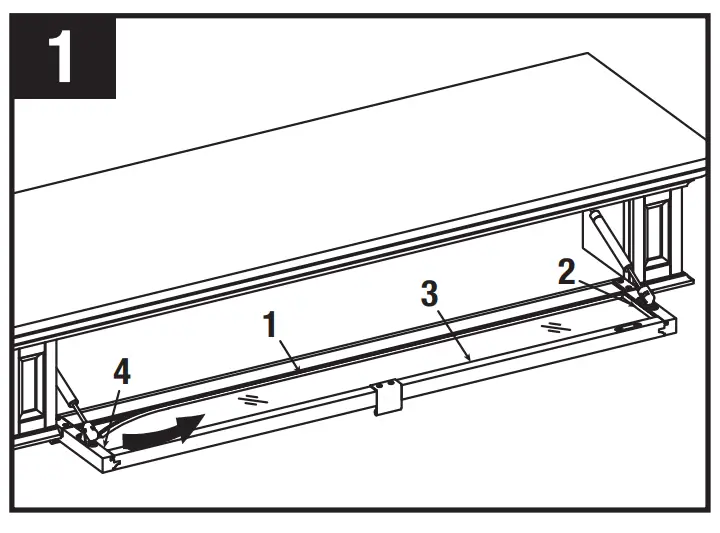 1

2

3

1

4