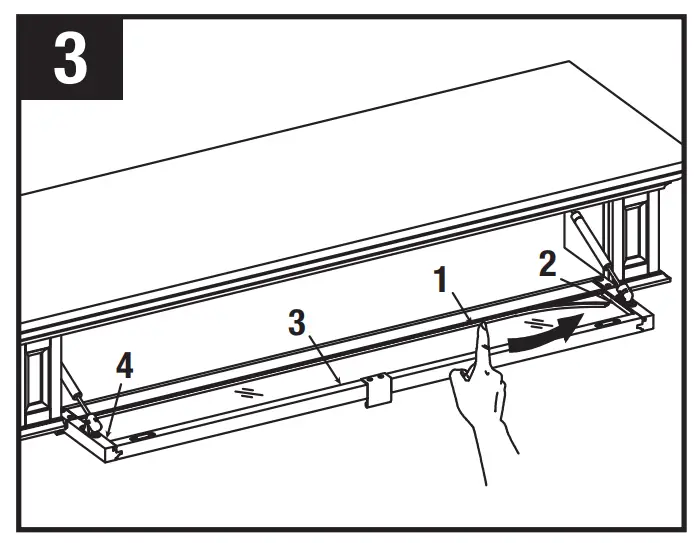 3

1
2
3
4