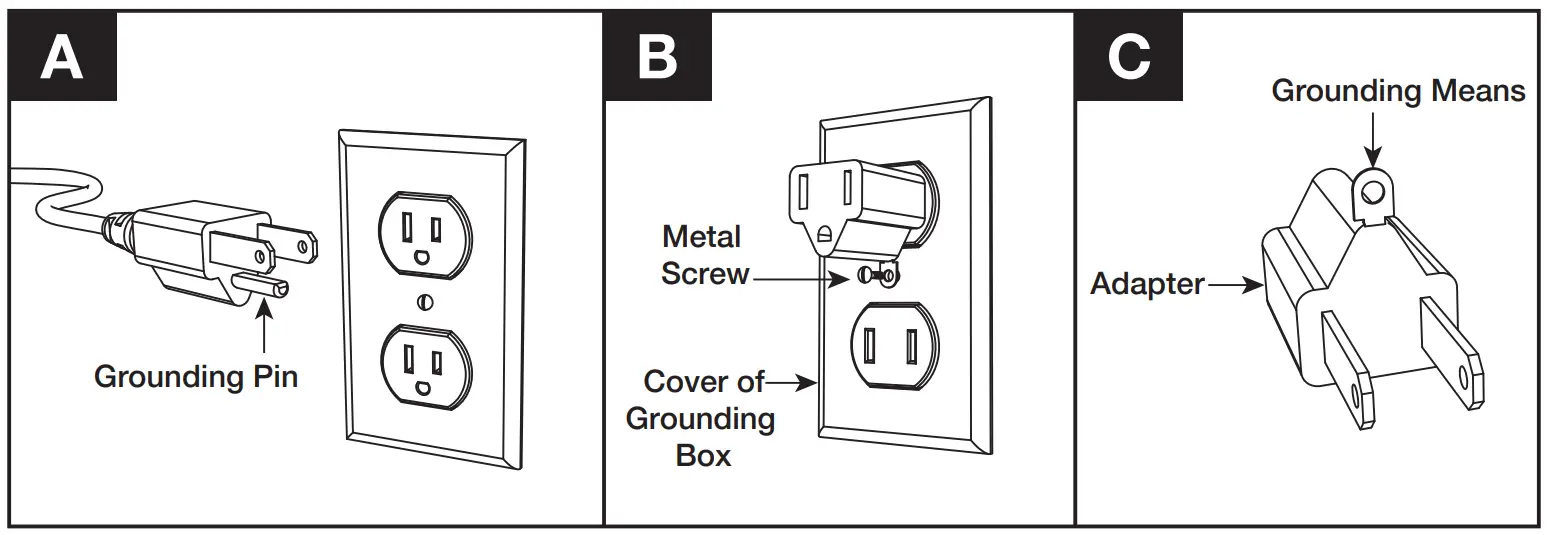 A

Grounding Pin

B

Metal Screw

Cover of Grounding Box

C

Grounding Means

Adapter