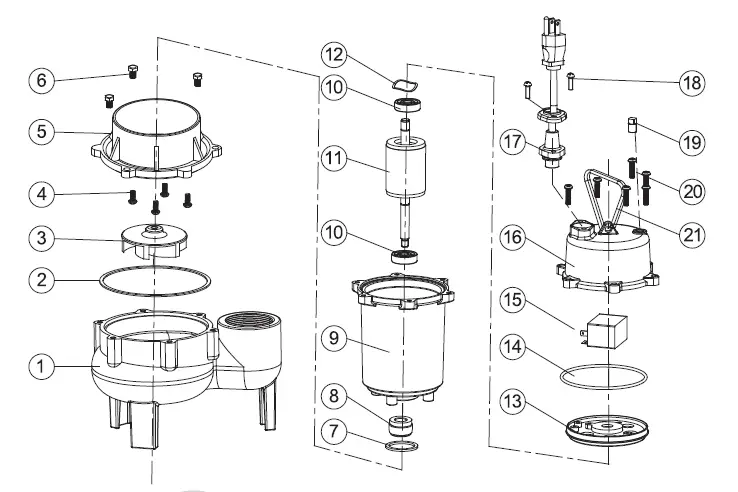 6
5
4
3
2
1
12
10
11
10
9
8
7
18
17
19
20
21
16
15
14
13