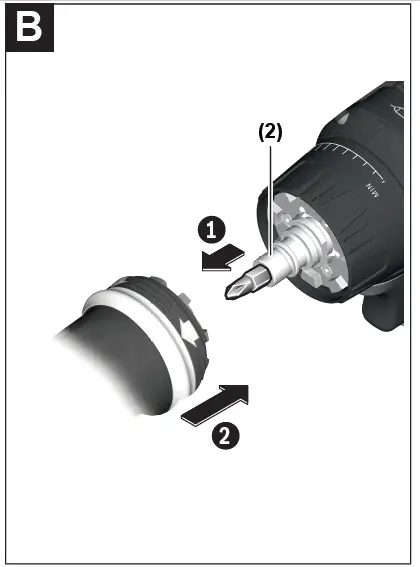 B

(2)

MIN

1

2