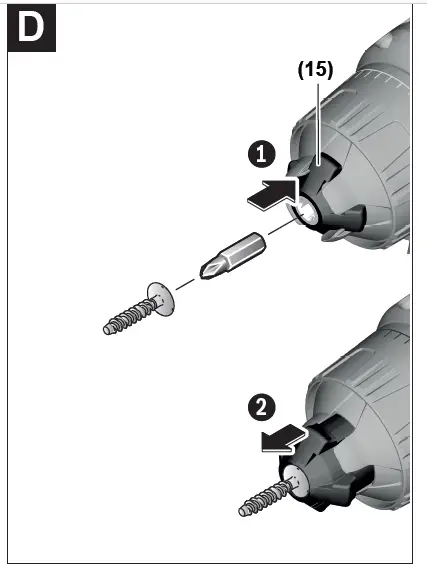 D

(15)

1

2