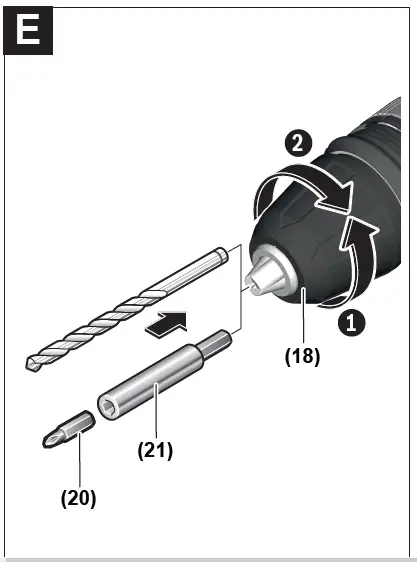 E

2

1

(18)

(21)

(20)