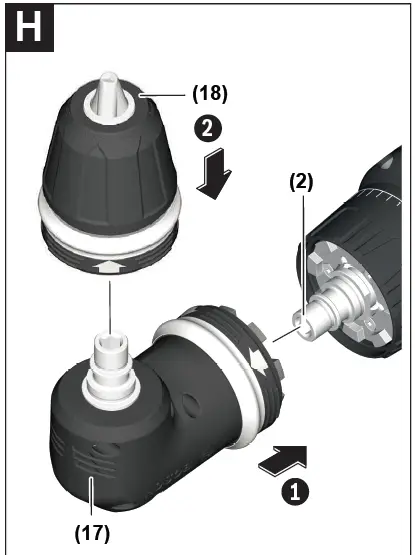 H

(18)

2

(2)

1

(17)