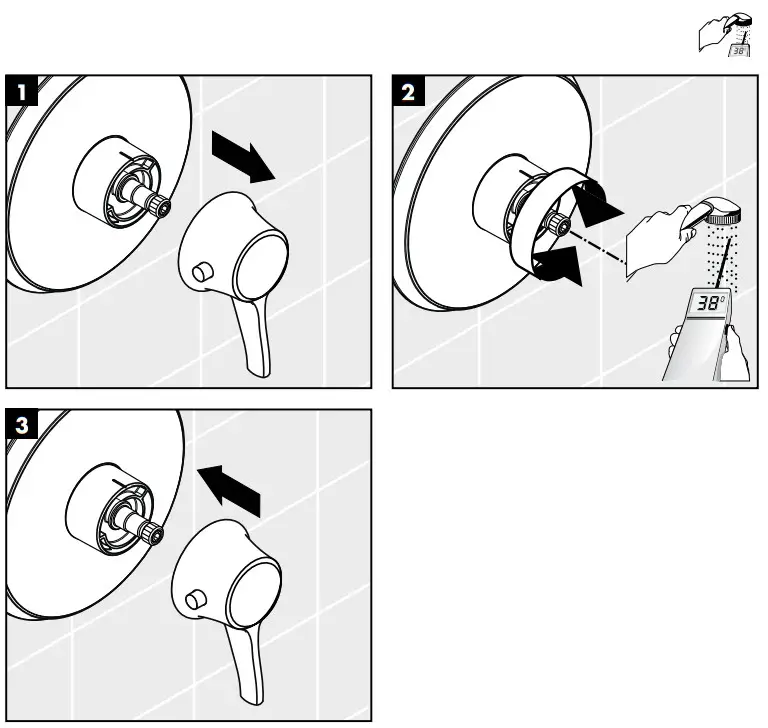 38°

1

2

38°

3