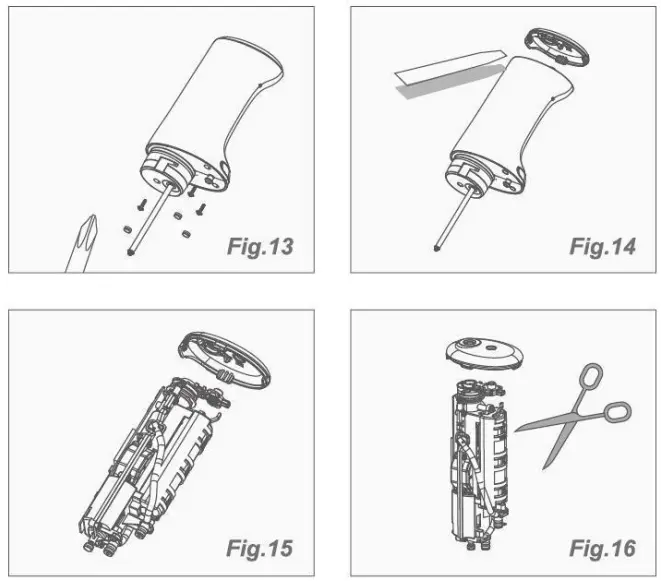 Fig.13

Fig.14

Fig.15

Fig.16