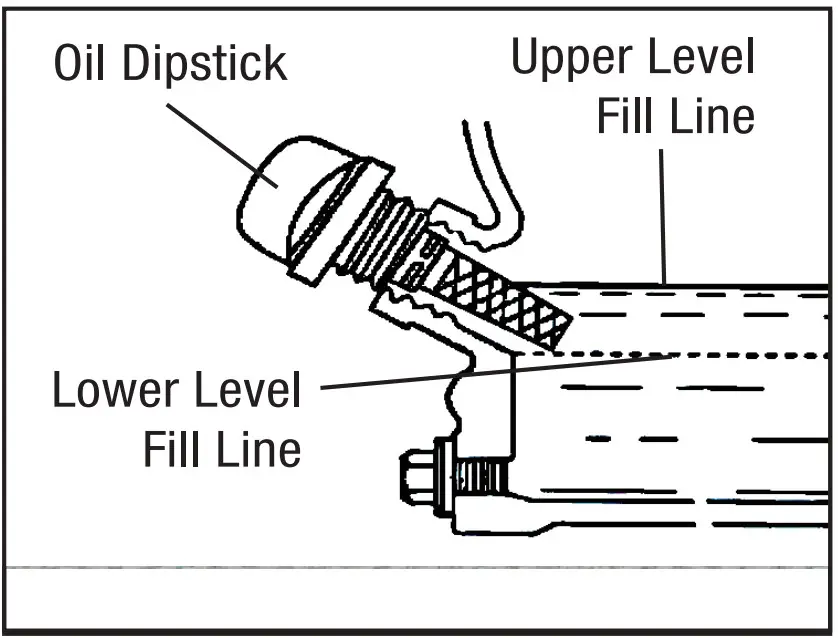 Oil Dipstick

Upper Level Fill Line

Lower Level Fill Line