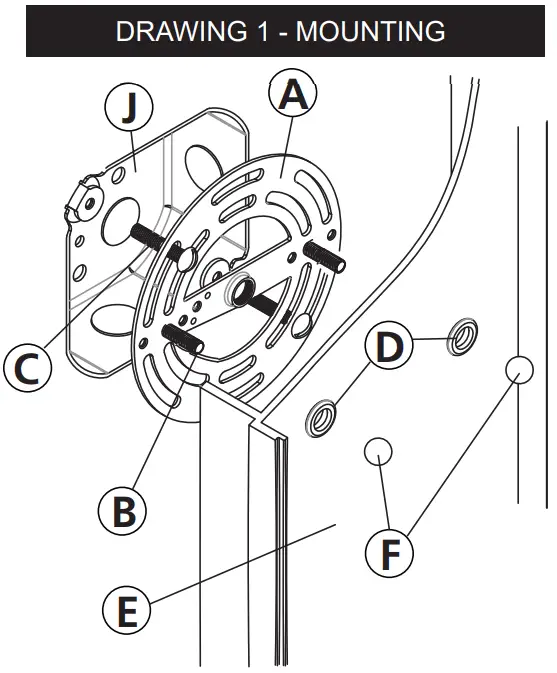 DRAWING 1 - MOUNTING

J

A

C

D

B

F

E