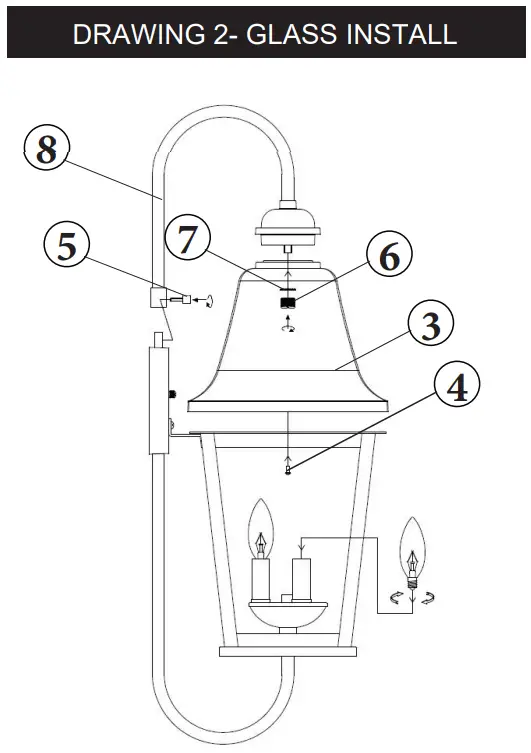 DRAWING 2- GLASS INSTALL

8

5

7

6

3

4