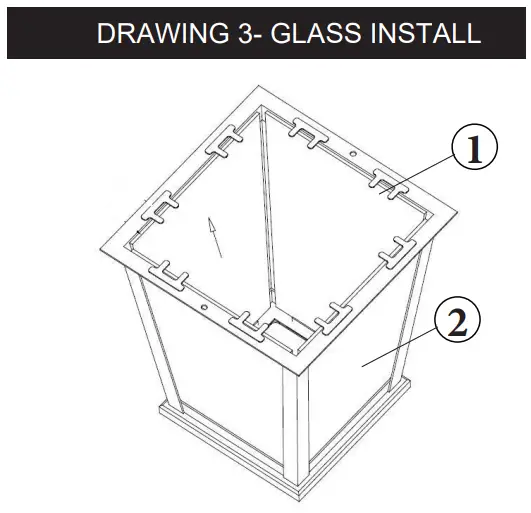 DRAWING 3- GLASS INSTALL

1

2