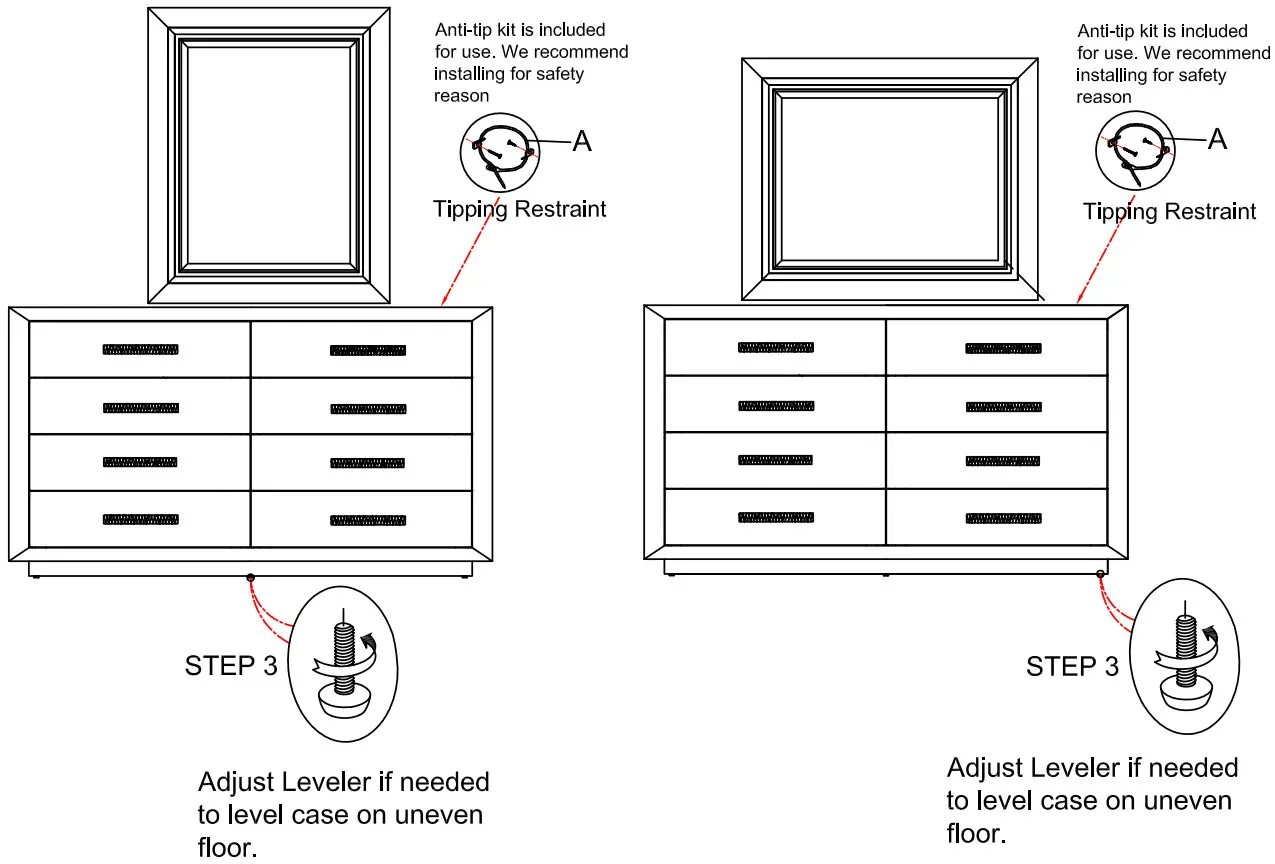 Anti-tip kit is included for use. We recommend installing for safety reason

A

Tipping Restraint

STEP 3

Adjust Leveler if needed to level case on uneven floor.

Anti-tip kit is included for use. We recommend installing for safety reason

A

Tipping Restraint

STEP 3

Adjust Leveler if needed to level case on uneven floor.