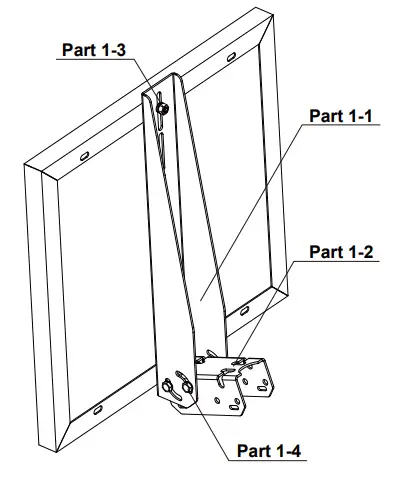 Part 1-3

Part 1-1

Part 1-2

Part 1-4