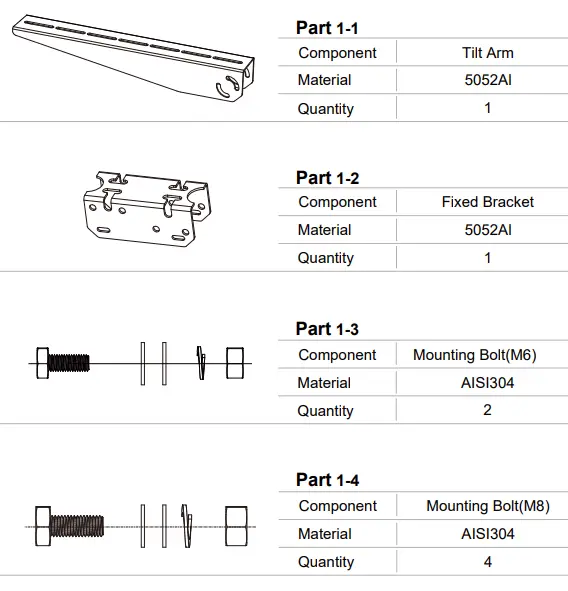 Part 1-1

| Component | Tilt Arm |
|---|---|
| Material | 5052Al |
| Quantity | 1 |

Part 1-2

| Component | Fixed Bracket |
|---|---|
| Material | 5052Al |
| Quantity | 1 |

Part 1-3

| Component | Mounting Bolt(M6) |
|---|---|
| Material | AISI304 |
| Quantity | 2 |

Part 1-4

| Component | Mounting Bolt(M8) |
|---|---|
| Material | AISI304 |
| Quantity | 4 |