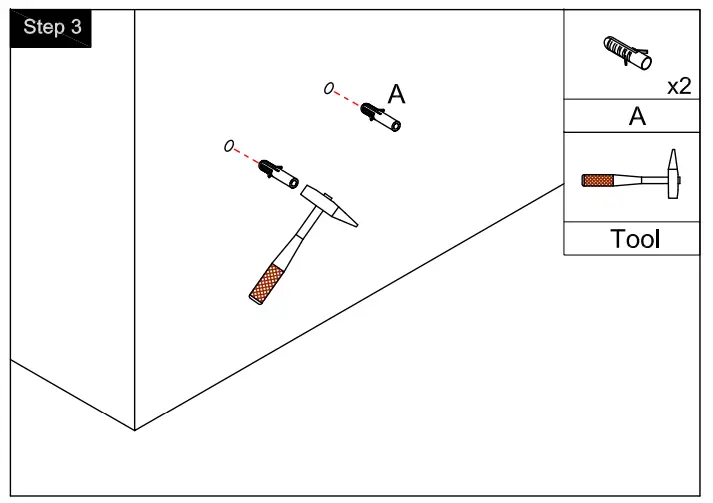 Step 3

A

x2

A

Tool