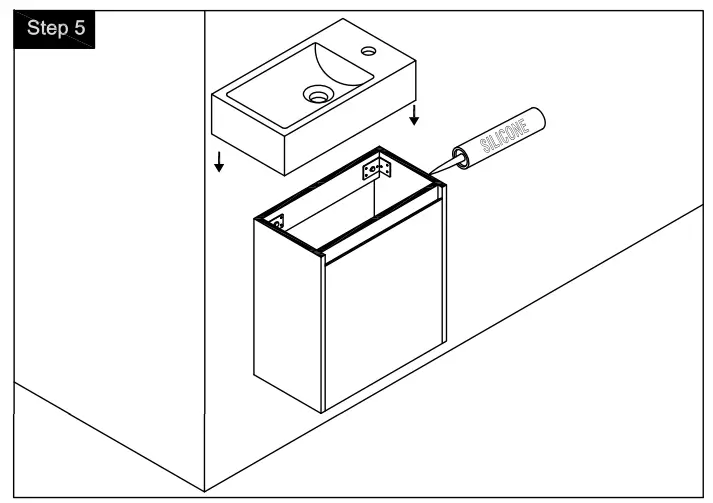 Step 5

SILICONE