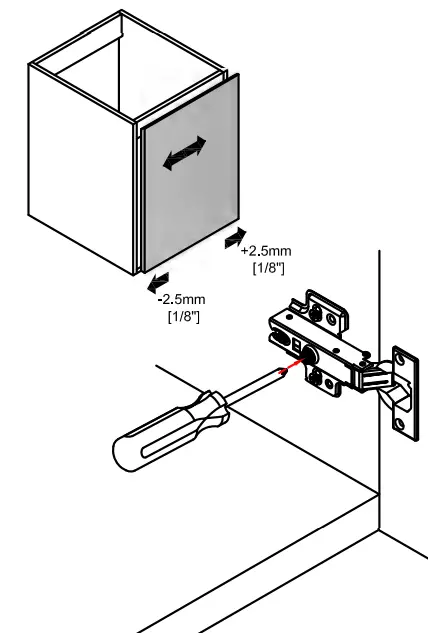 +2.5mm
[1/8"]

-2.5mm
[1/8"]