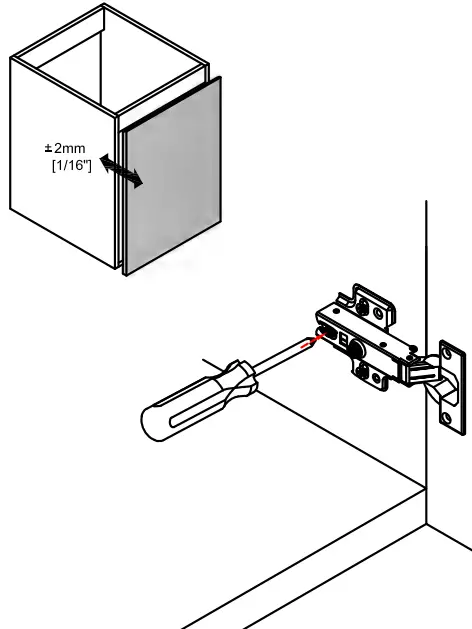 ±2mm
[1/16"]