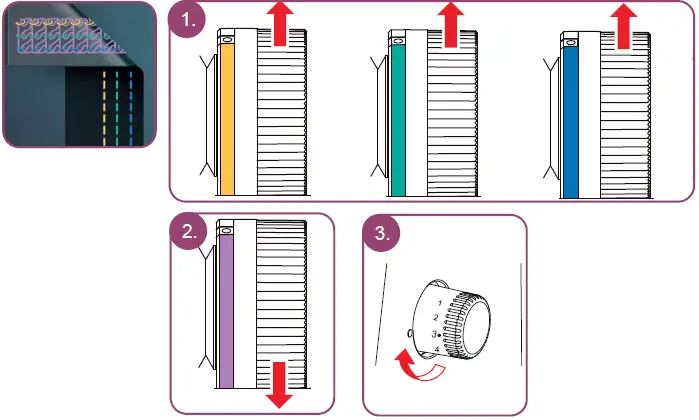 1.

2.

3.

1
2
3
4