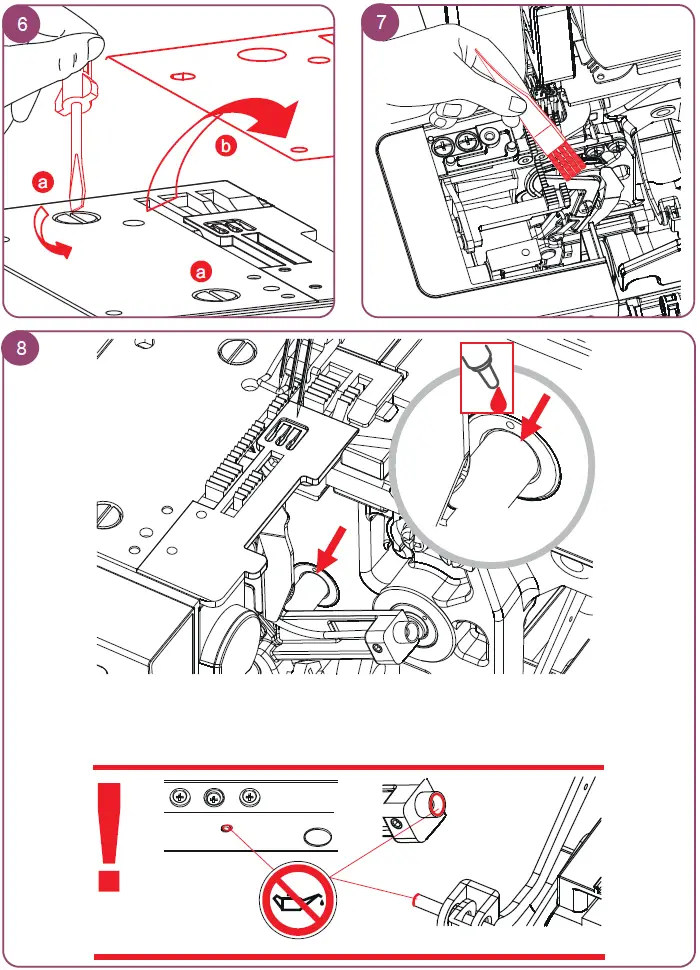 6

a

b

a

7

8

!