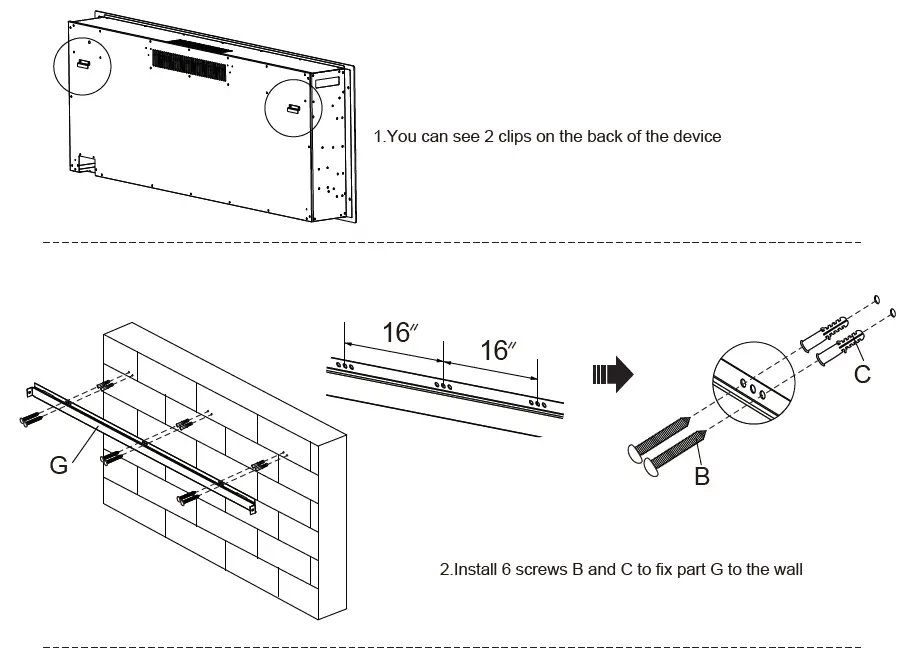 1.You can see 2 clips on the back of the device

G

16″

16″

C

B

2.Install 6 screws B and C to fix part G to the wall