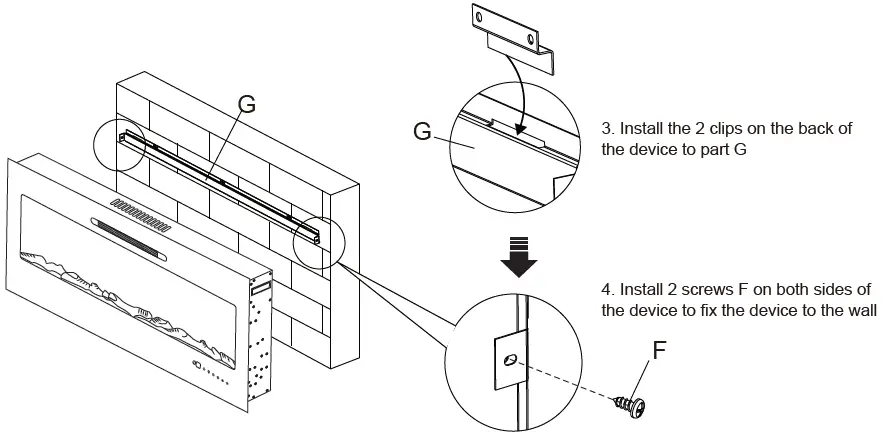 G

G

3. Install the 2 clips on the back of the device to part G

4. Install 2 screws F on both sides of the device to fix the device to the wall

F