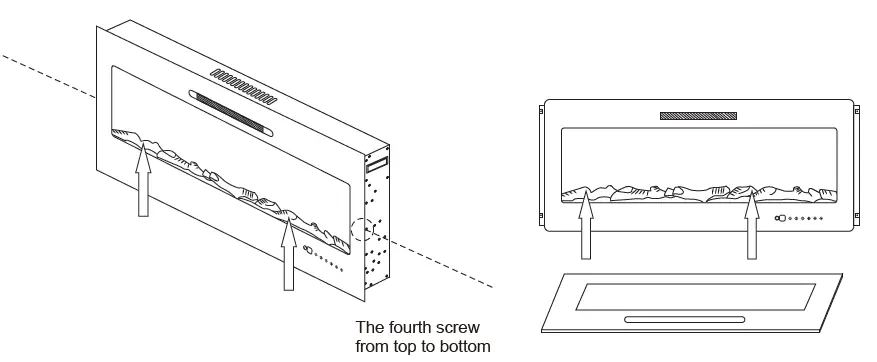 The fourth screw from top to bottom