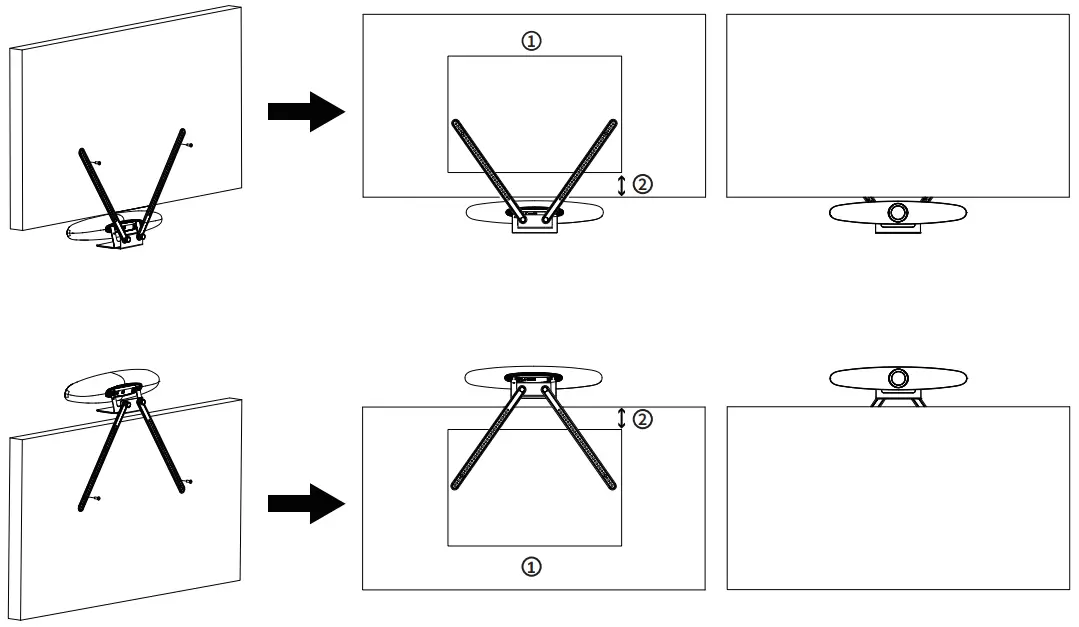 ①
② 

② 
①