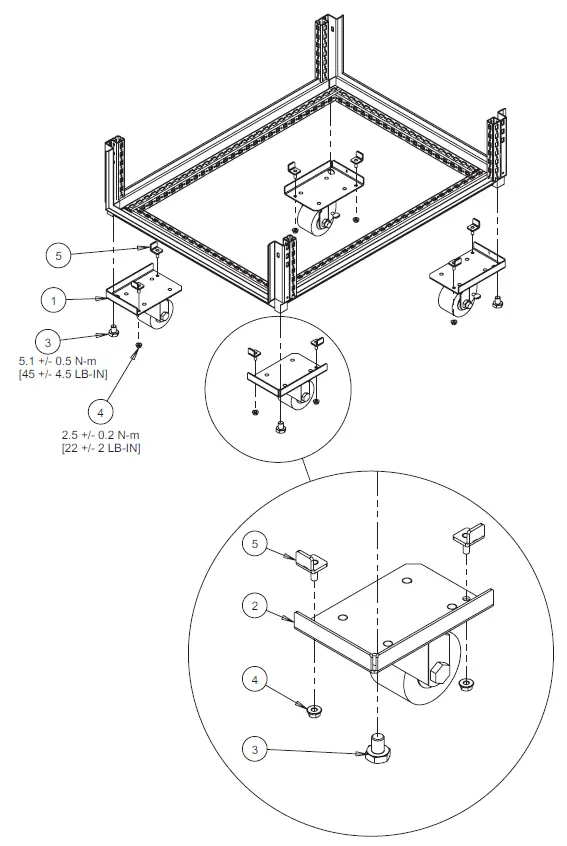 5

1

3

5.1 +/- 0.5 N-m
[45 +/- 4.5 LB-IN]

4

2.5 +/- 0.2 N-m
[22 +/- 2 LB-IN]

5

2

4

3