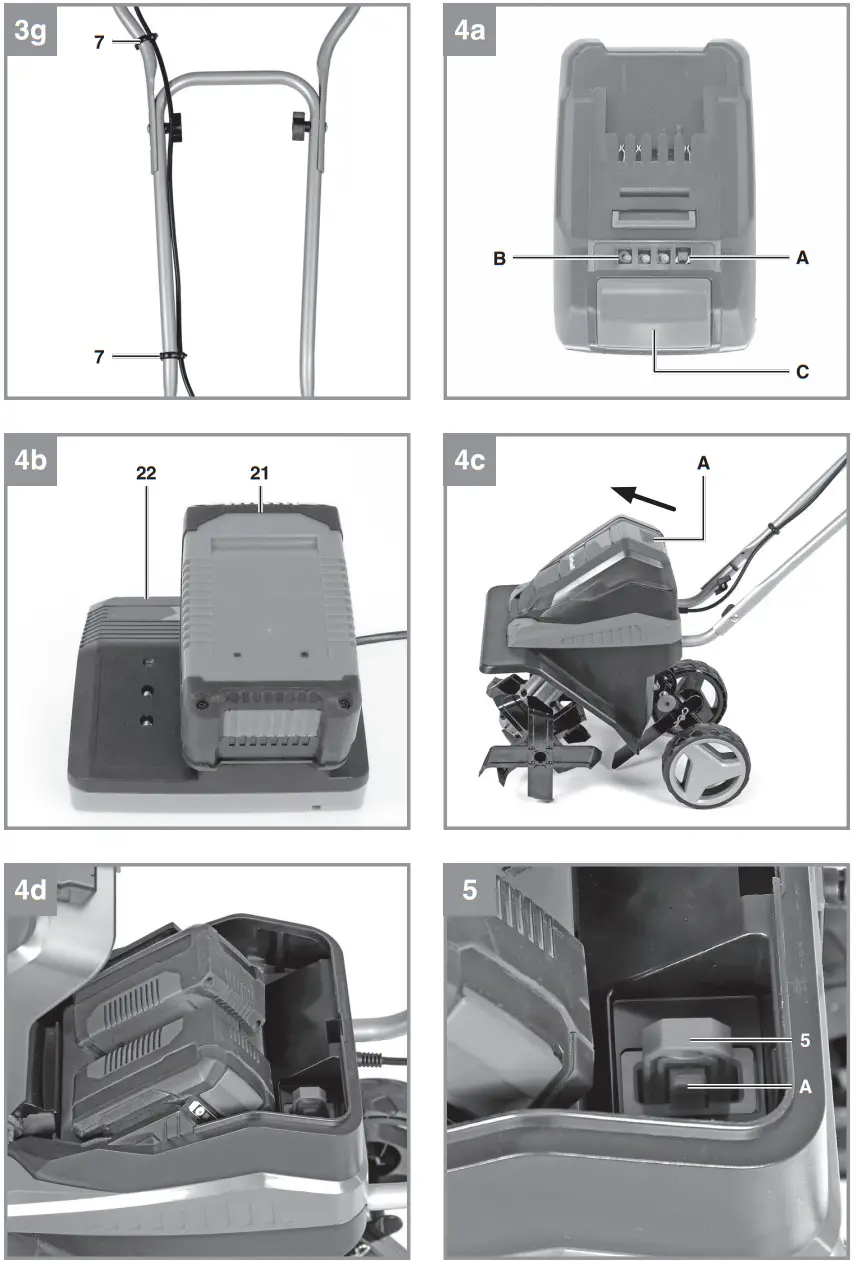 3g

7

7

4a

B

A

C

4b

22

21

4c

A

4d

5

5

A