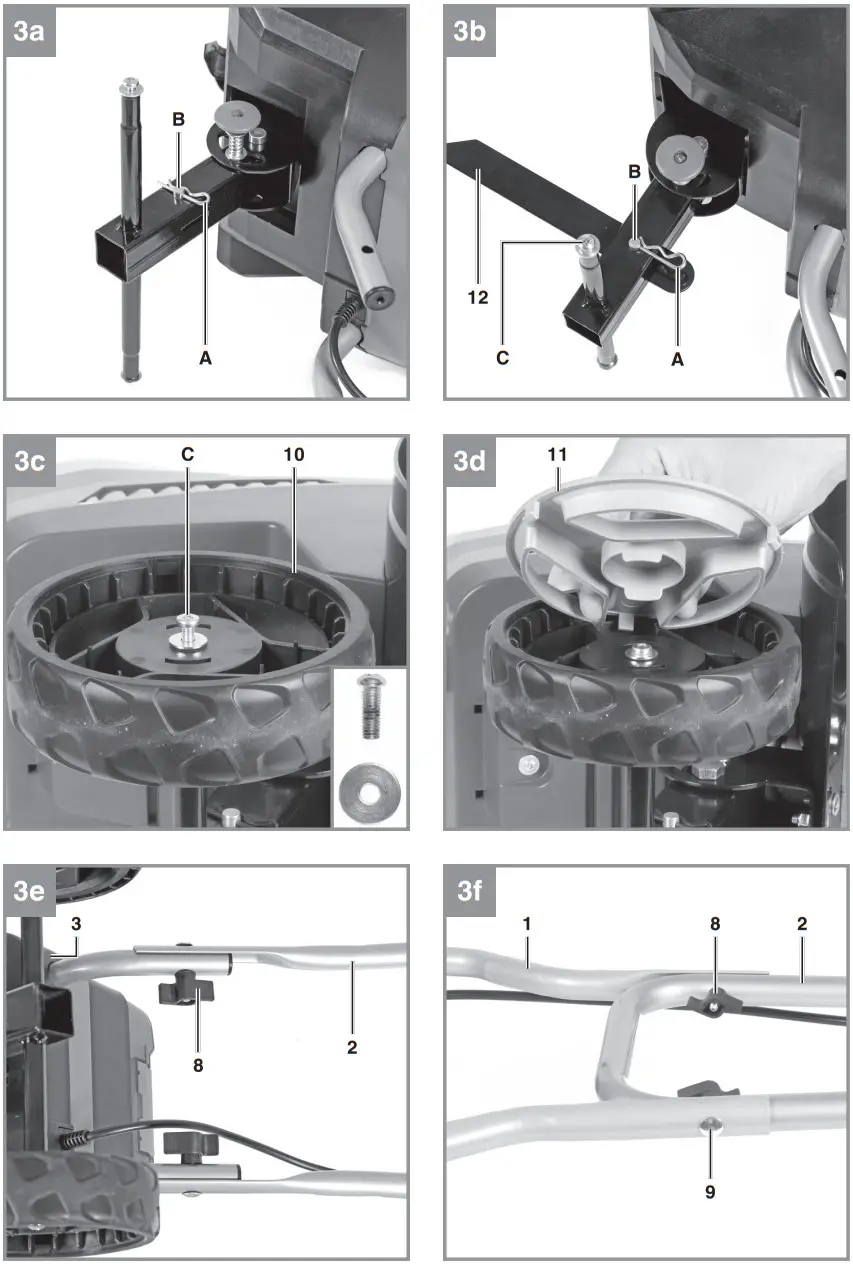 3a
B
A

3b
B
12
C
A

3c
C
10

3d
11

3e
3
2
8

3f
1
8
2
9