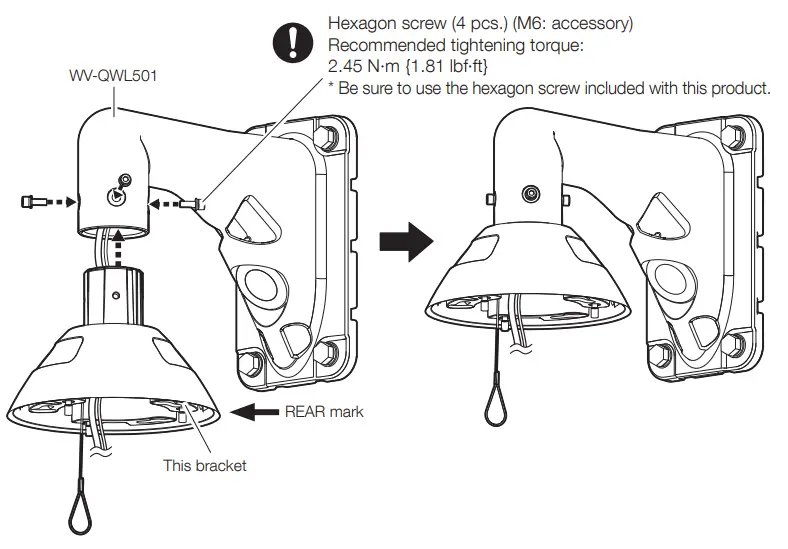 Hexagon screw (4 pcs.) (M6: accessory)
Recommended tightening torque:
2.45 N·m {1.81 lbf·ft}
* Be sure to use the hexagon screw included with this product.

WV-QWL501

REAR mark

This bracket