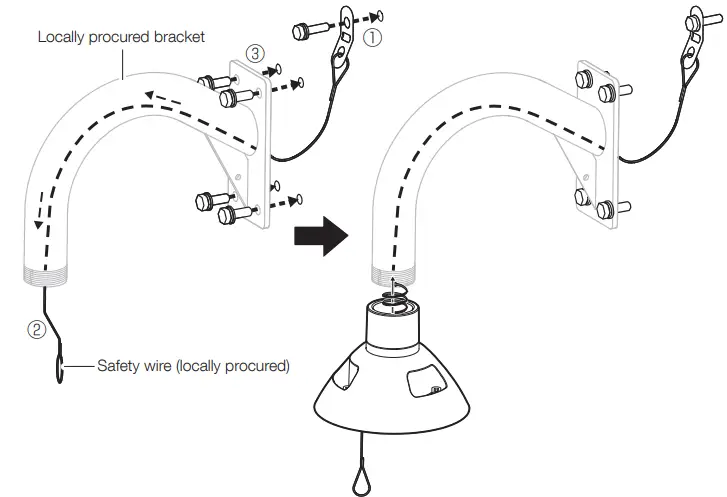 Locally procured bracket

③

①

②

Safety wire (locally procured)