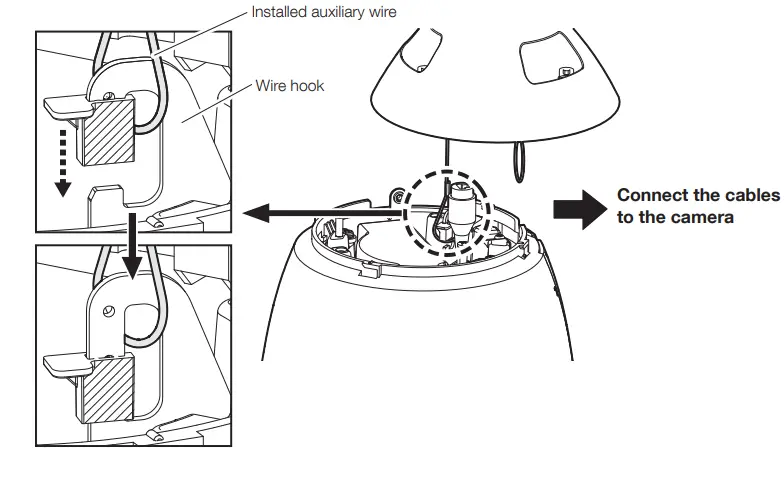 Installed auxiliary wire

Wire hook

Connect the cables to the camera