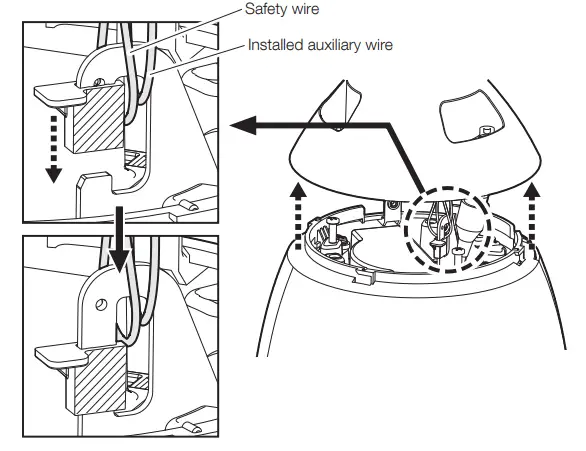 Safety wire
Installed auxiliary wire