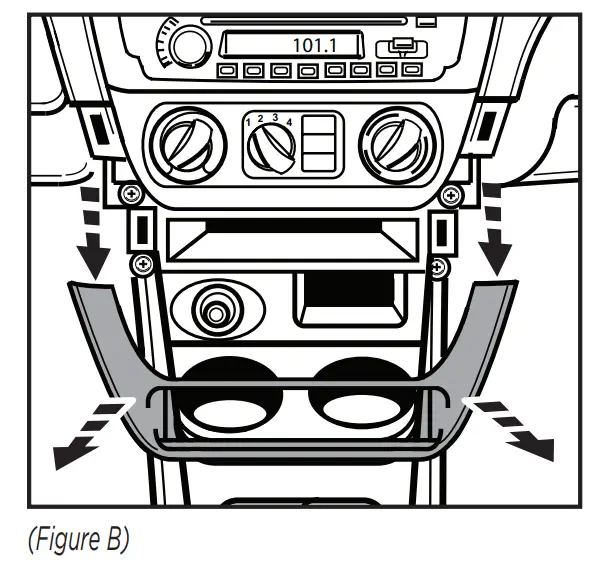 101.1

1 2 3 4

(Figure B)