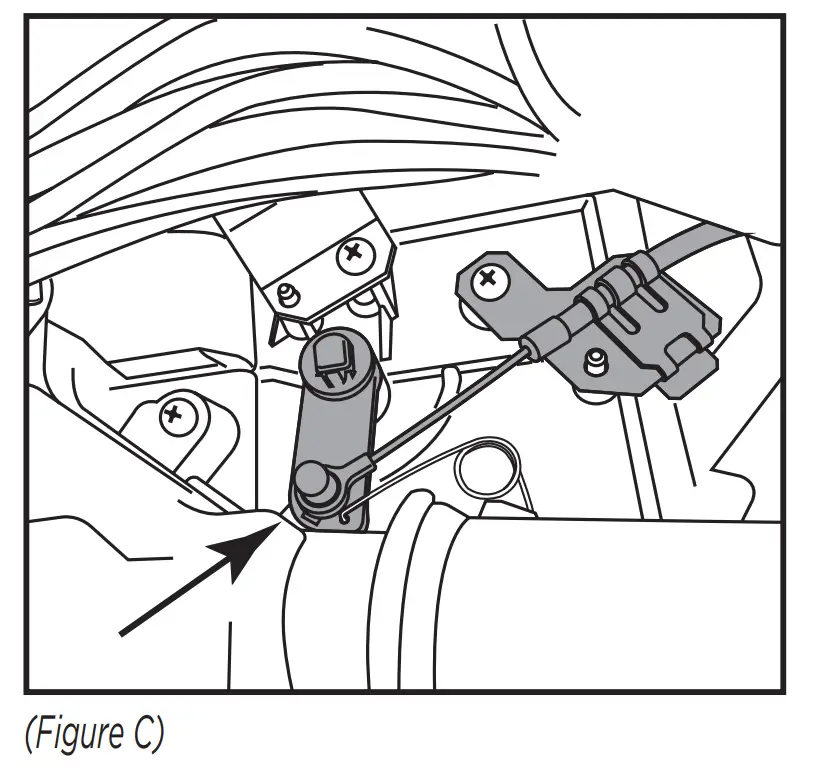 (Figure C)