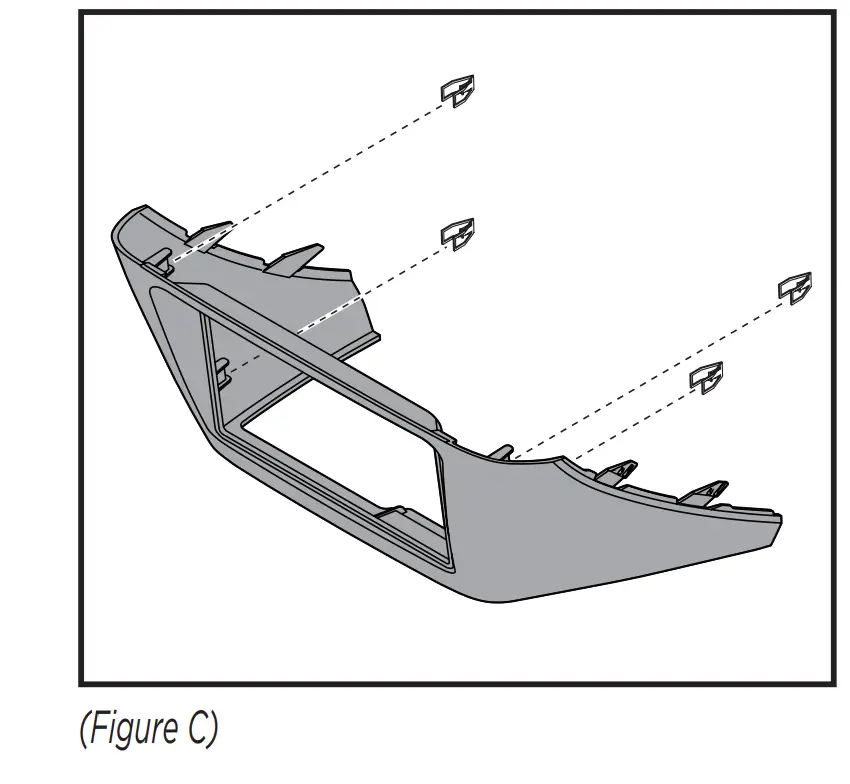 (Figure C)