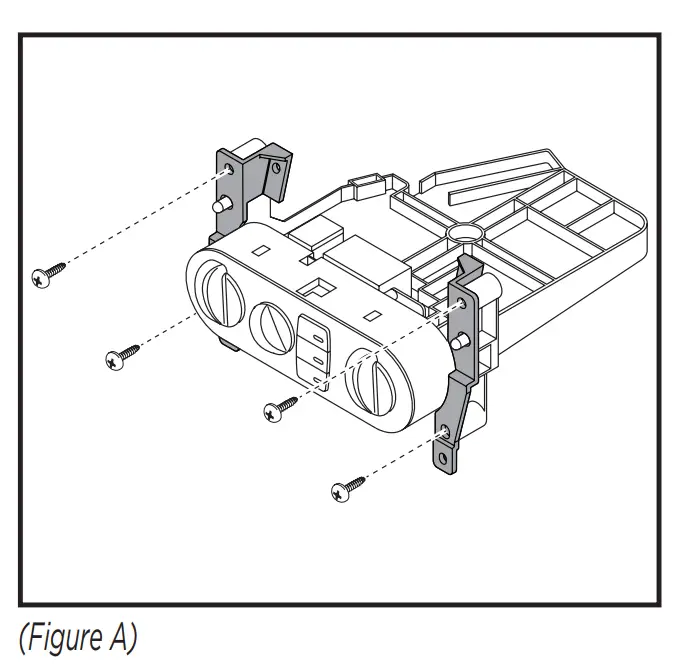 (Figure A)