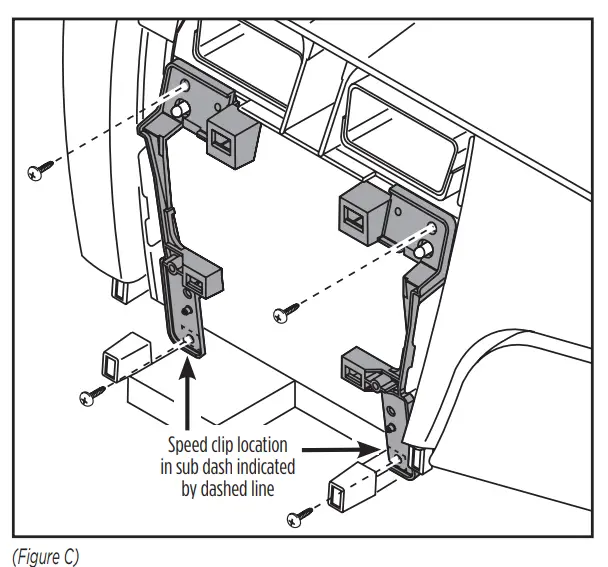 Speed clip location in sub dash indicated by dashed line

(Figure C)