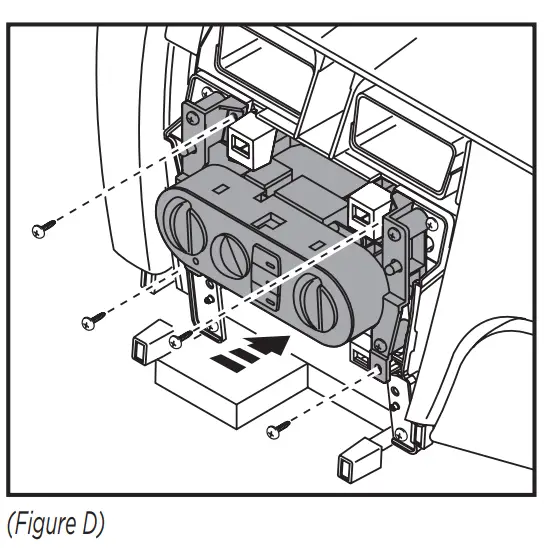 (Figure D)