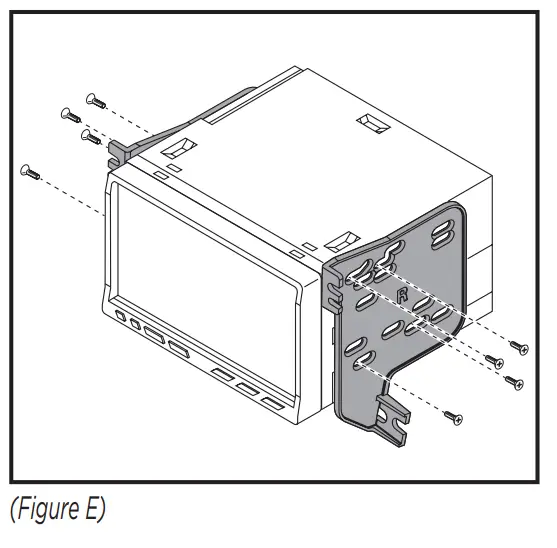 R

(Figure E)