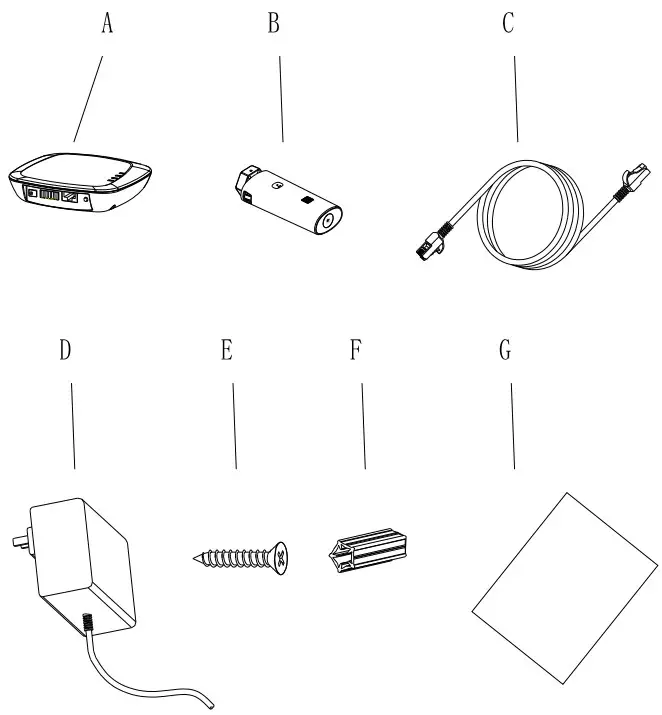 A B C

D E F G