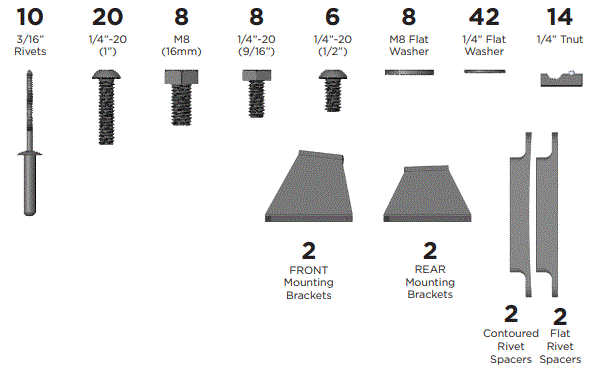 10
3/16"
Rivets

20
1/4"-20
(1")

8
M8
(16mm)

8
1/4"-20
(9/16")

6
1/4"-20
(1/2")

8
M8 Flat
Washer

42
1/4" Flat
Washer

14
1/4" Tnut

2
FRONT
Mounting
Brackets

2
REAR
Mounting
Brackets

2
Contoured
Rivet
Spacers

2
Flat
Rivet
Spacers